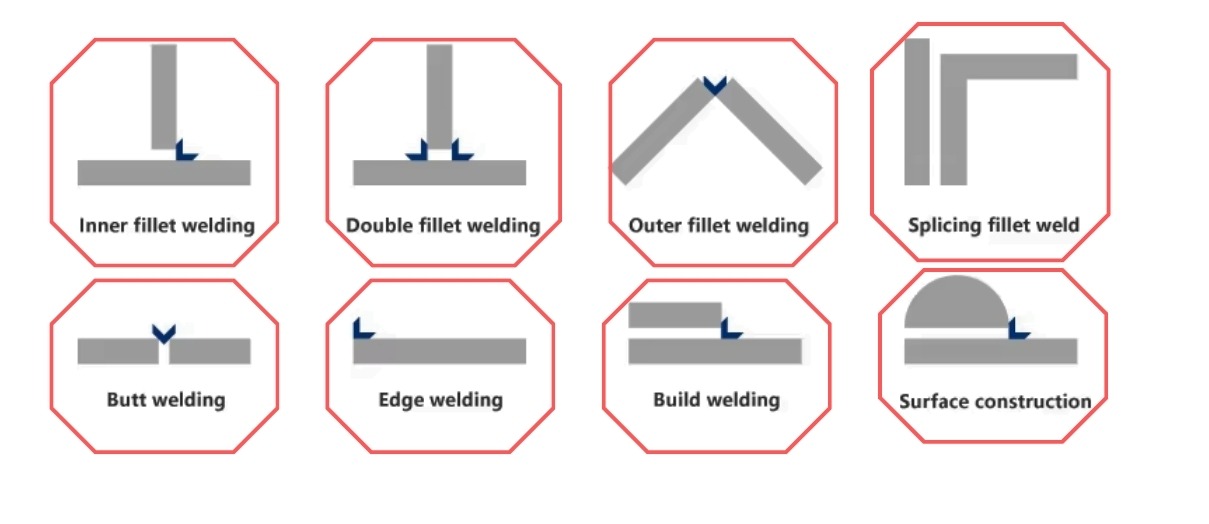 Inner fillet welding

Double fillet welding

Outer fillet welding

Splicing fillet weld

Butt welding

Edge welding

Build welding

Surface construction